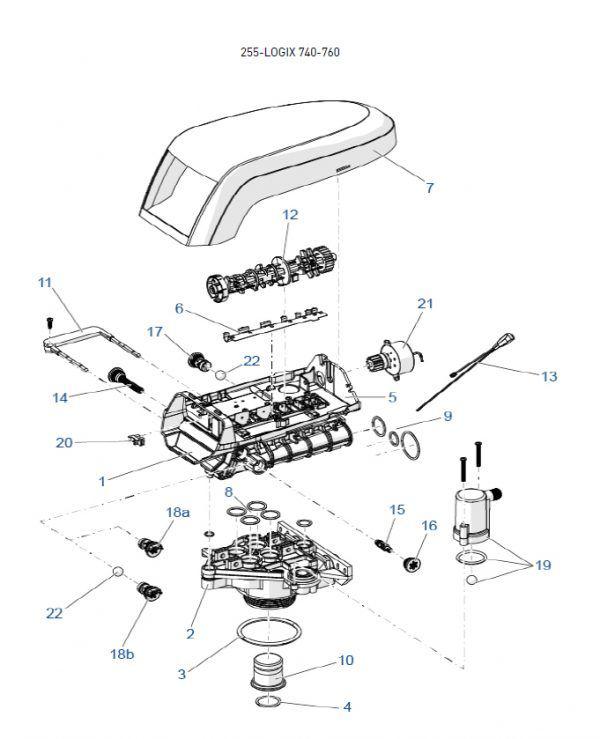 255-LOGIX 740-760

7
12
11
6
21
17
22
13
14
5
9
20
1
8
18a
15
16
19
22
2
18b
3
10
4